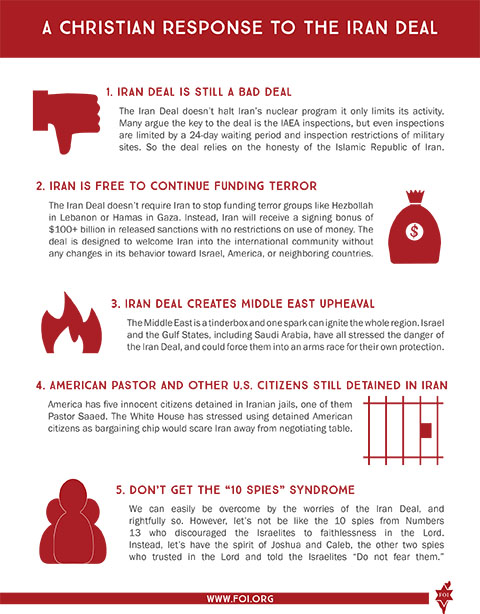 A CHRISTIAN RESPONSE TO THE IRAN DEAL

1. IRAN DEAL IS STILL A BAD DEAL

The Iran Deal doesn't halt Iran's nuclear program it only limits its activity. Many argue the key to the deal is the IAEA inspections, but even inspections are limited by a 24-day waiting period and inspection restrictions of military sites. So the deal relies on the honesty of the Islamic Republic of Iran.

2. IRAN IS FREE TO CONTINUE FUNDING TERROR

The Iran Deal doesn't require Iran to stop funding terror groups like Hezbollah in Lebanon or Hamas in Gaza. Instead, Iran will receive a signing bonus of $100+ billion in released sanctions with no restrictions on use of money. The deal is designed to welcome Iran into the international community without any changes in its behavior toward Israel, America, or neighboring countries.

$

3. IRAN DEAL CREATES MIDDLE EAST UPHEAVAL

The Middle East is a tinderbox and one spark can ignite the whole region. Israel and the Gulf States, including Saudi Arabia, have all stressed the danger of the Iran Deal, and could force them into an arms race for their own protection.

4. AMERICAN PASTOR AND OTHER U.S. CITIZENS STILL DETAINED IN IRAN

America has five innocent citizens detained in Iranian jails, one of them Pastor Saaed. The White House has stressed using detained American citizens as bargaining chip would scare Iran away from negotiating table.

5. DON'T GET THE "10 SPIES" SYNDROME

We can easily be overcome by the worries of the Iran Deal, and rightfully so. However, let's not be like the 10 spies from Numbers 13 who discouraged the Israelites to faithlessness in the Lord. Instead, let's have the spirit of Joshua and Caleb, the other two spies who trusted in the Lord and told the Israelites "Do not fear them."

WWW.FOI.ORG

FOI